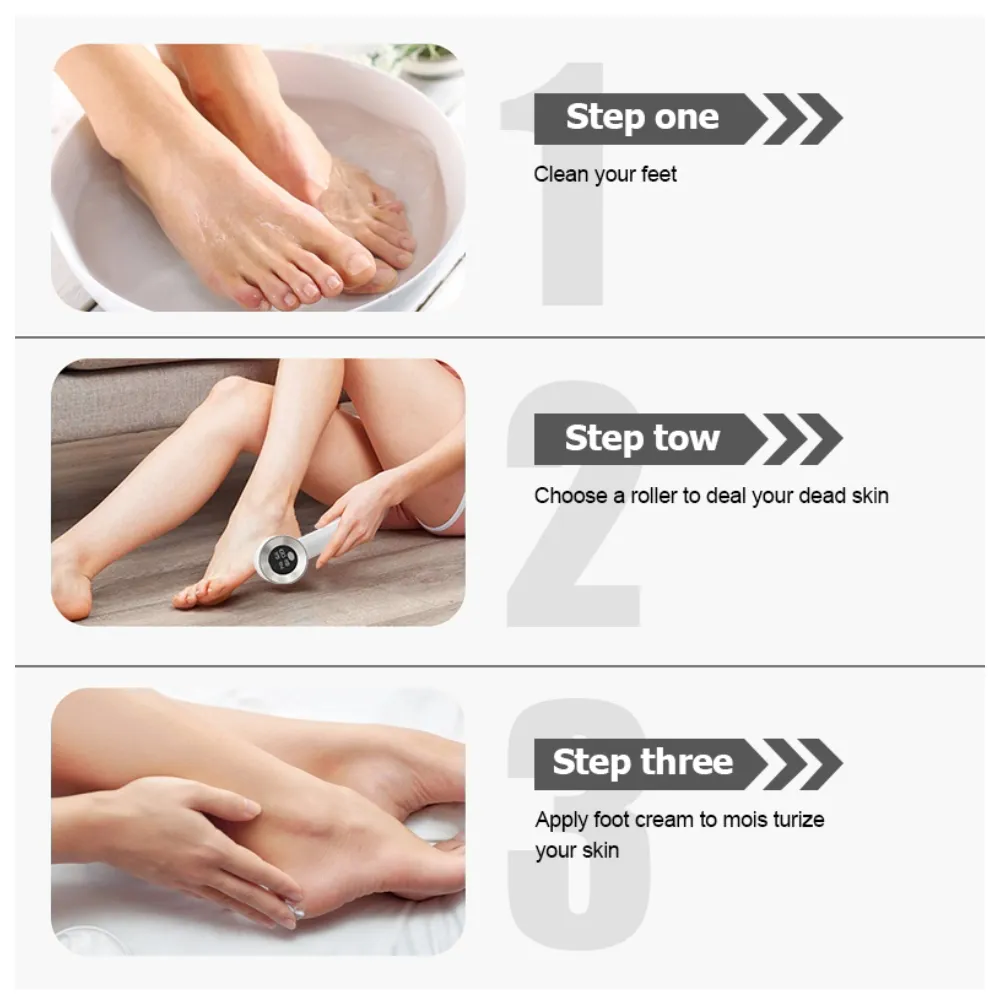 1

Step one

Clean your feet

2

Step tow

Choose a roller to deal your dead skin

3

Step three

Apply foot cream to mois turize your skin